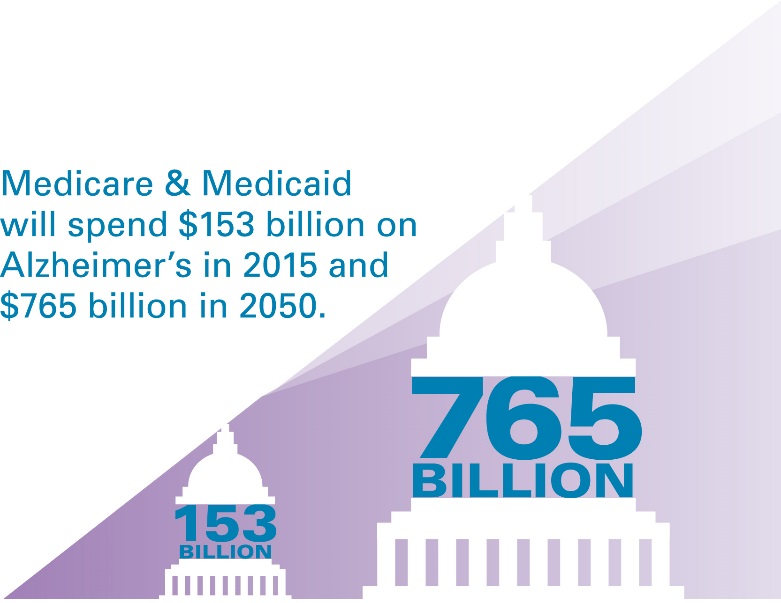 Medicare & Medicaid will spend \$153 billion on Alzheimer's in 2015 and \$765 billion in 2050.

153
BILLION

765
BILLION